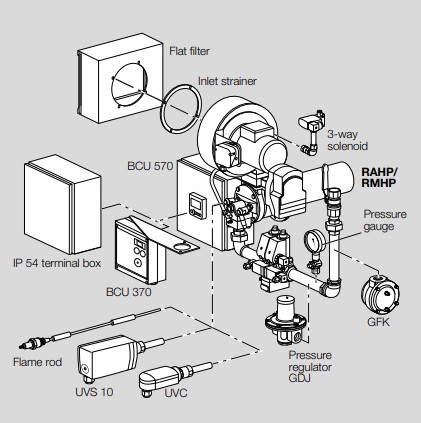 Flat filter

Inlet strainer

3-way solenoid

BCU 570

RAHP/ RMHP

Pressure gauge

IP 54 terminal box

BCU 370

GFK

Flame rod

Pressure regulator GDJ

UVS 10

UVC